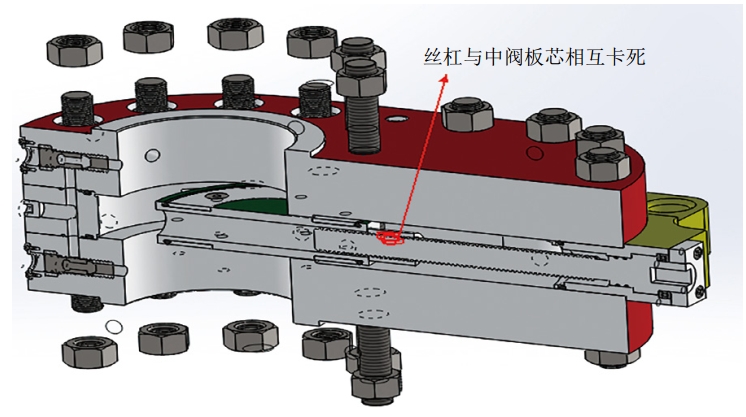 丝杠与中阀板芯相互卡死